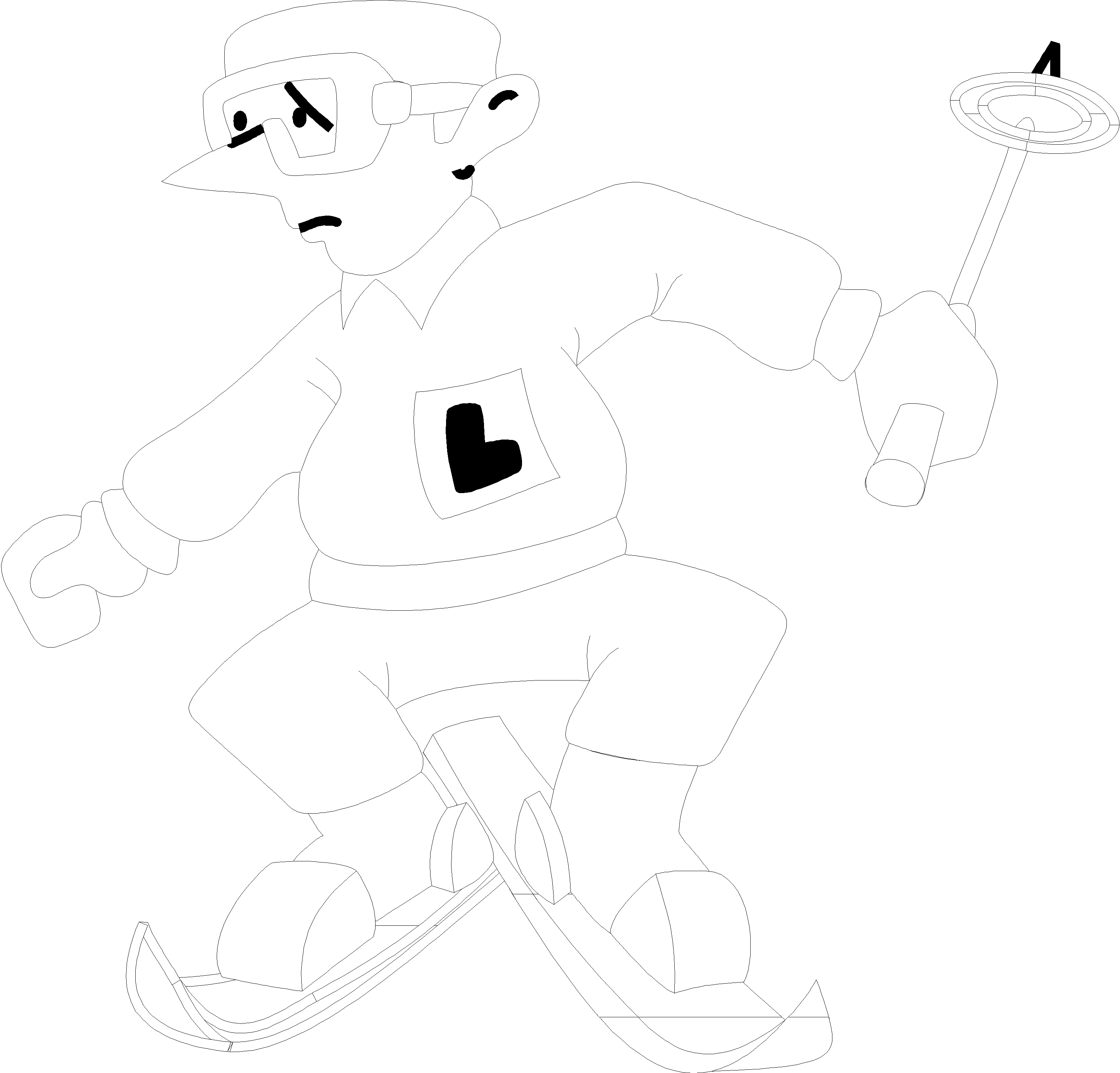 L